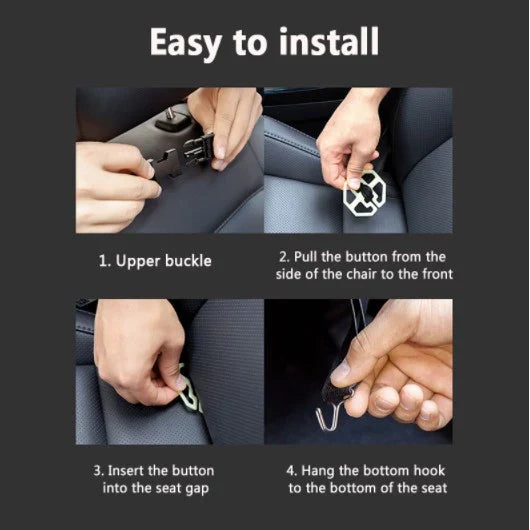 Easy to install

1. Upper buckle

2. Pull the button from the side of the chair to the front

3. Insert the button into the seat gap

4. Hang the bottom hook to the bottom of the seat